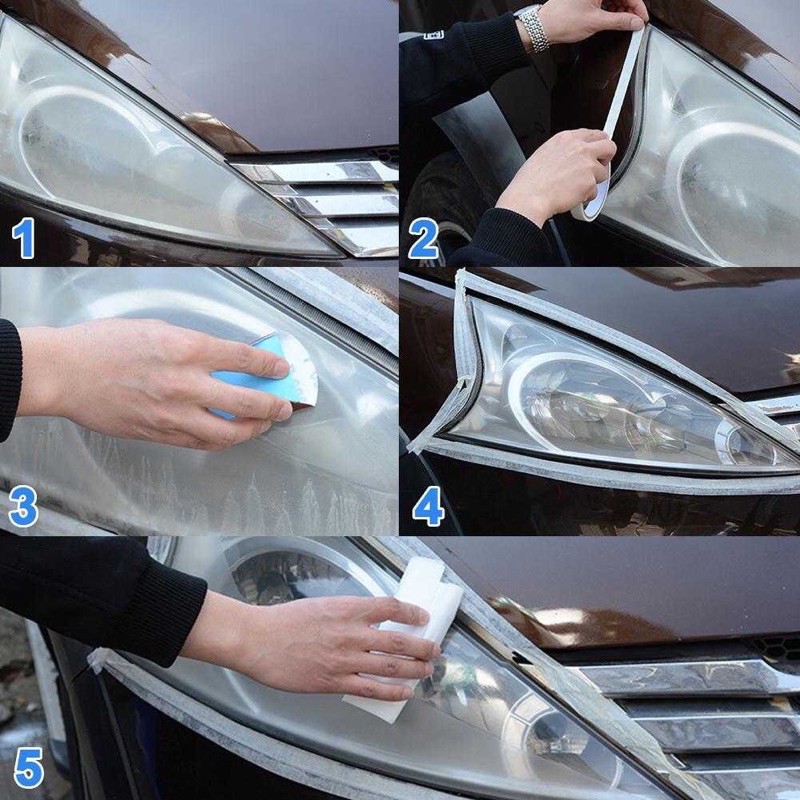 1
2
3
4
5