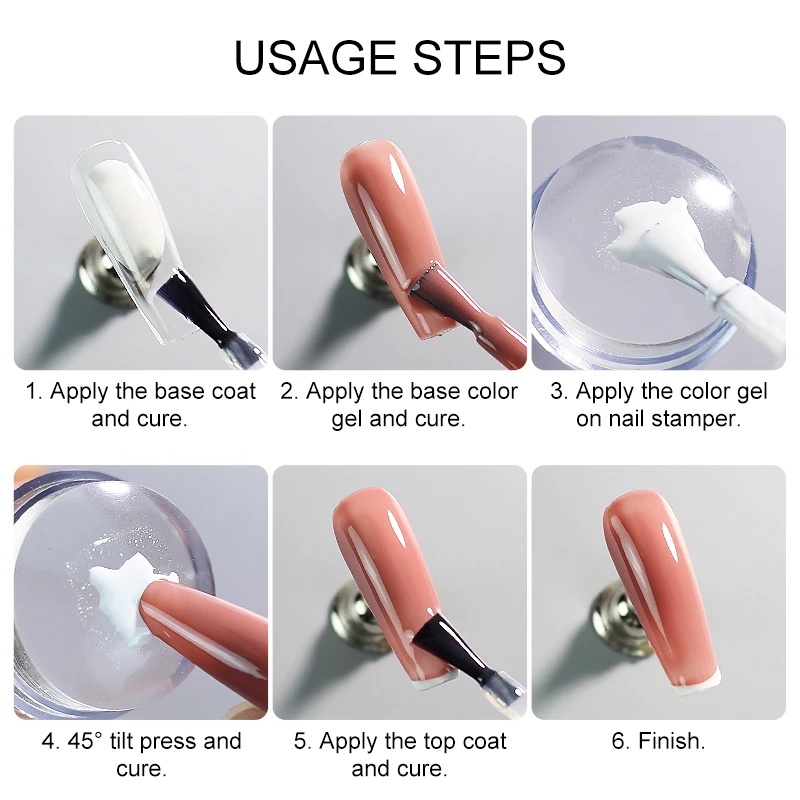 USAGE STEPS

1. Apply the base coat and cure.

2. Apply the base color gel and cure.

3. Apply the color gel on nail stamper.

4. 45° tilt press and cure.

5. Apply the top coat and cure.

6. Finish.