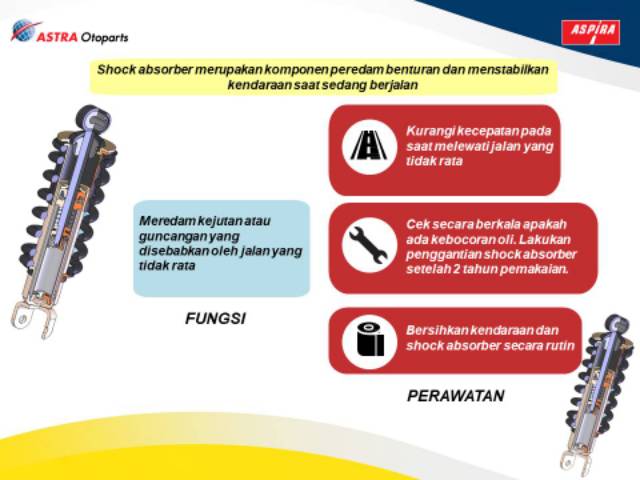 ASTRA Otoparts

ASPIRA

Shock absorber merupakan komponen peredam benturan dan menstabilkan kendaraan saat sedang berjalan

Meredam kejutan atau guncangan yang disebabkan oleh jalan yang tidak rata

FUNGSI

Kurangi kecepatan pada saat melewati jalan yang tidak rata

Cek secara berkala apakah ada kebocoran oli. Lakukan penggantian shock absorber setelah 2 tahun pemakaian.

Bersihkan kendaraan dan shock absorber secara rutin

PERAWATAN