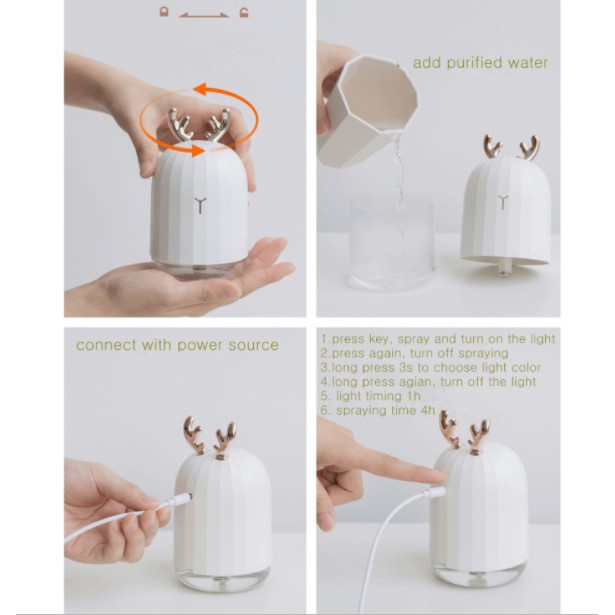 add purified water

connect with power source

1.press key, spray and turn on the light
2.press again, turn off spraying
3.long press 3s to choose light color
4.long press agian, turn off the light
5. light timing 1h
6. spraying time 4h