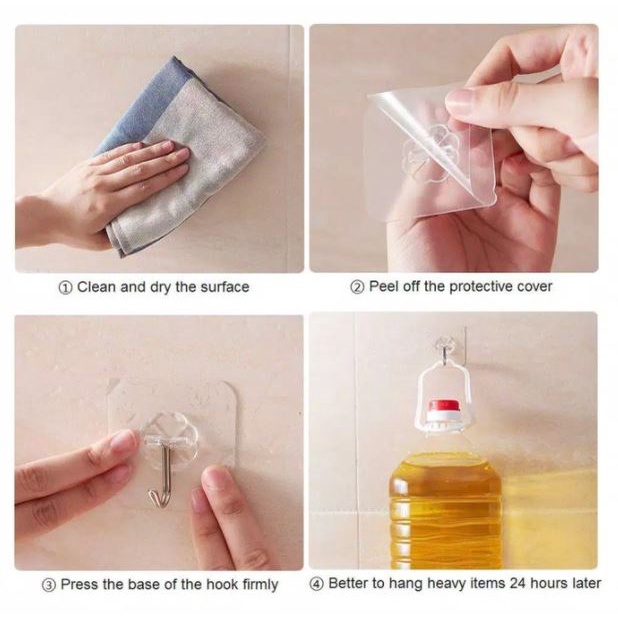 ① Clean and dry the surface

② Peel off the protective cover

③ Press the base of the hook firmly

④ Better to hang heavy items 24 hours later