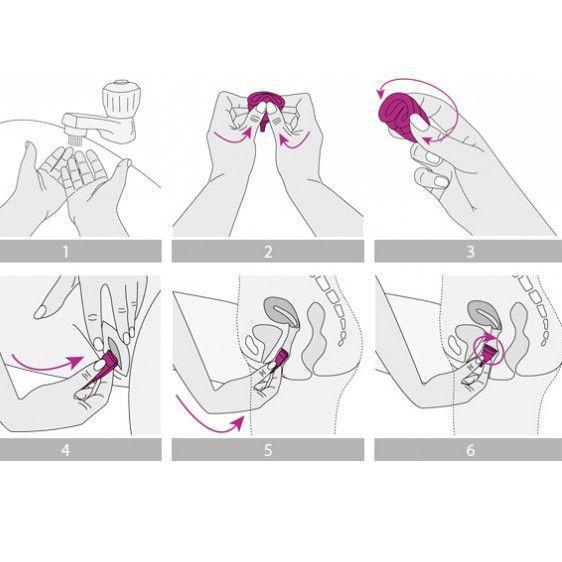 1

2

3

4

5

6