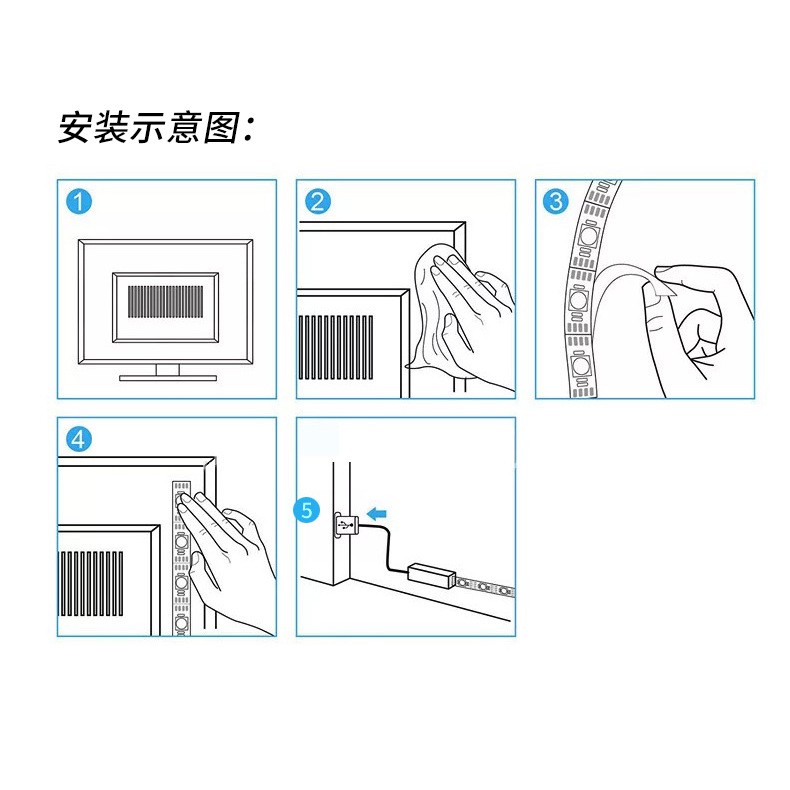 安装示意图：

1

2

3

4

5