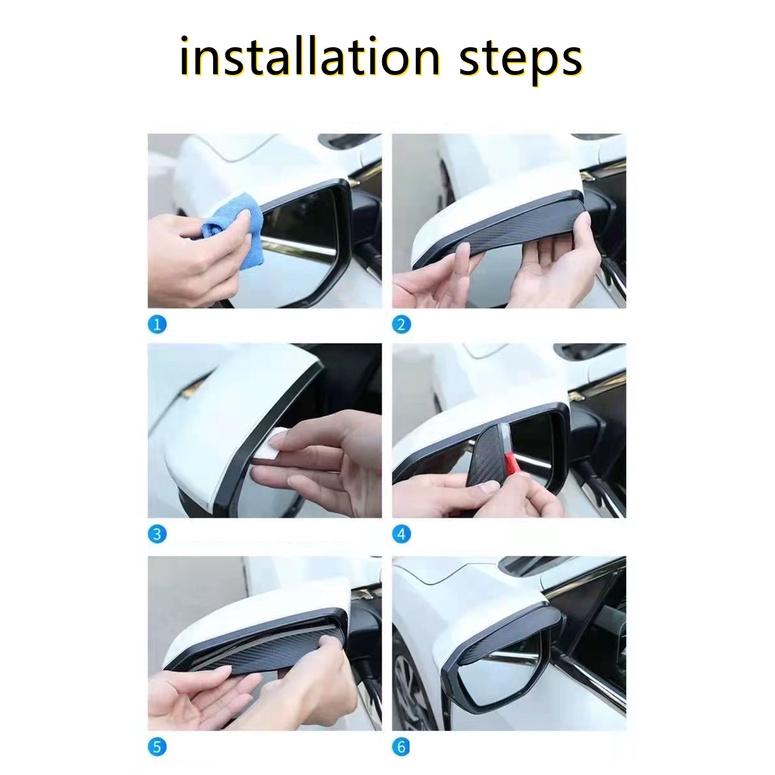 installation steps

1

2

3

4

5

6