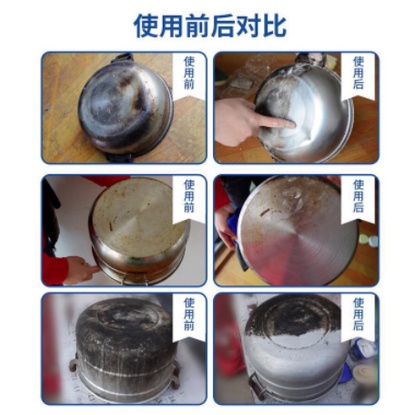 使用前后对比

使用前

使用后

使用前

使用后

使用前

使用后