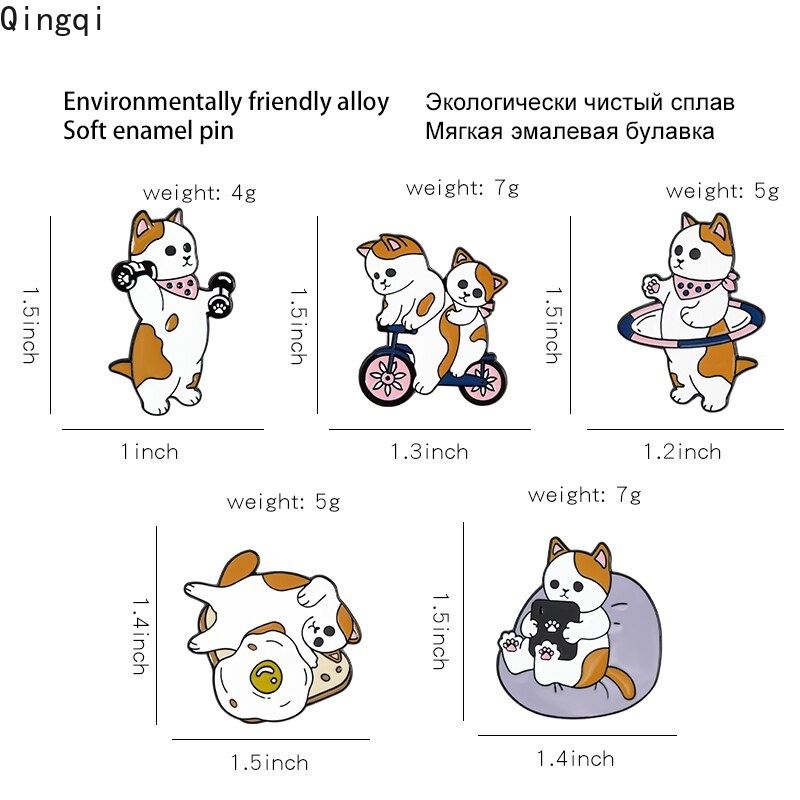 Qingqi

Environmentally friendly alloy
Soft enamel pin

Экологически чистый сплав
Мягкая эмалевая булавка

weight: 4g
1.5inch
1inch

weight: 7g
1.5inch
1.3inch

weight: 5g
1.5inch
1.2inch

weight: 5g
1.4inch
1.5inch

weight: 7g
1.5inch
1.4inch