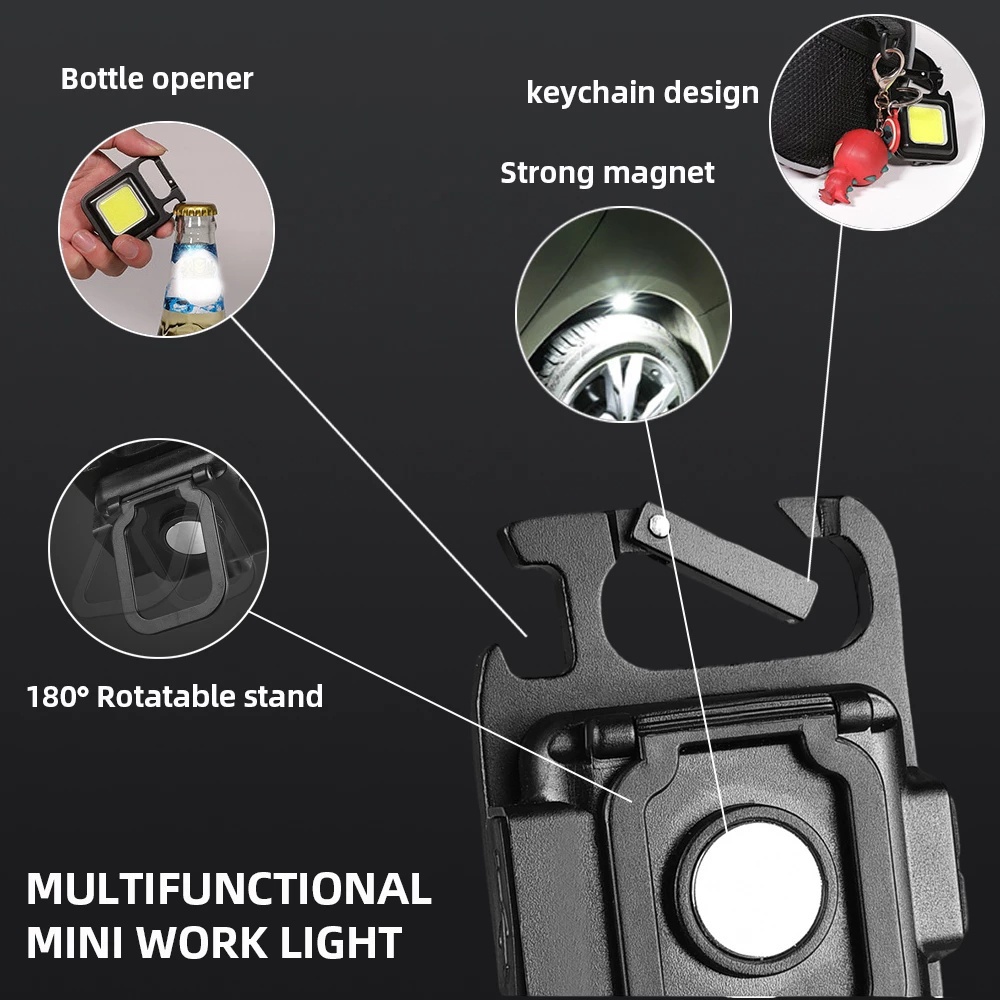 Bottle opener

keychain design

Strong magnet

180° Rotatable stand

MULTIFUNCTIONAL
MINI WORK LIGHT