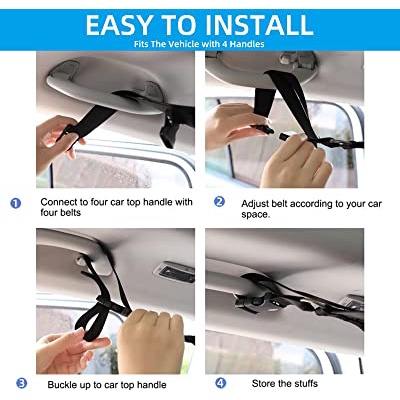 EASY TO INSTALL
Fits The Vehicle with 4 Handles

1 Connect to four car top handle with four belts

2 Adjust belt according to your car space.

3 Buckle up to car top handle

4 Store the stuffs