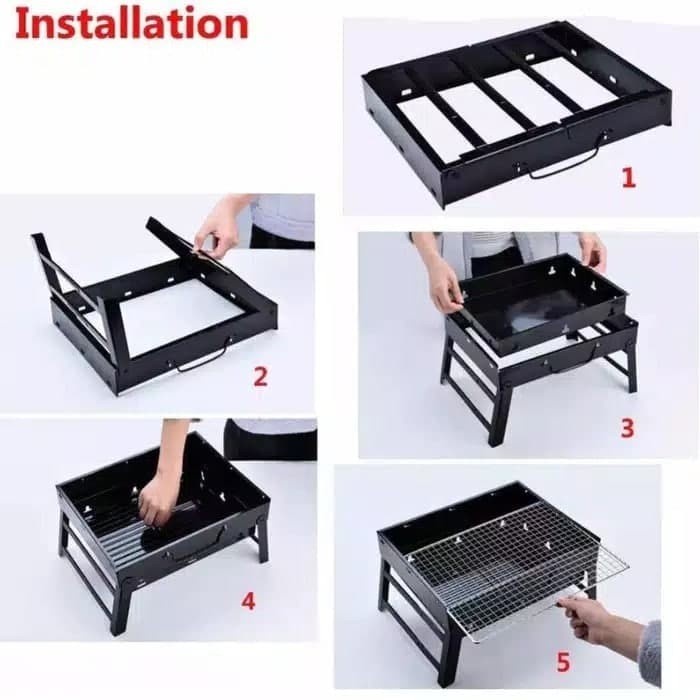 Installation

1

2

3

4

5