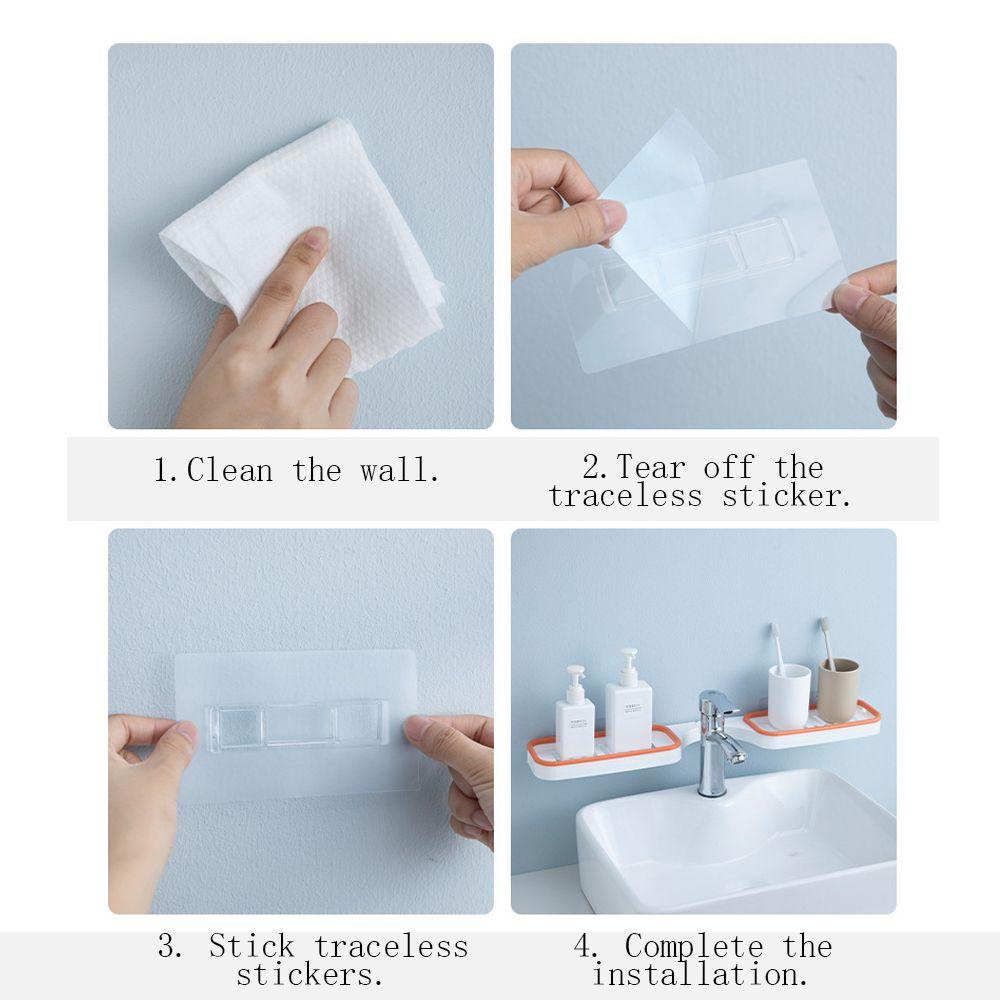 1.Clean the wall.

2.Tear off the traceless sticker.

3. Stick traceless stickers.

4. Complete the installation.