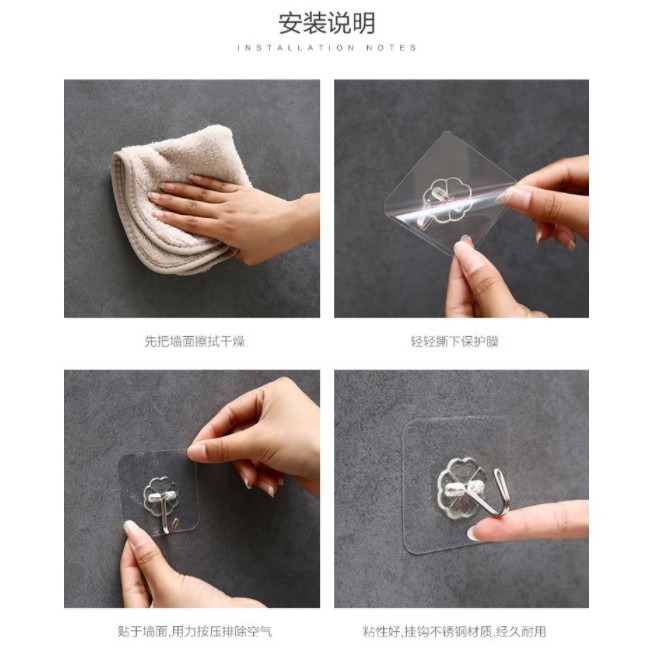 安装说明
INSTALLATION NOTES

先把墙面擦拭干燥

轻轻撕下保护膜

贴于墙面,用力按压排除空气

粘性好,挂钩不锈钢材质,经久耐用