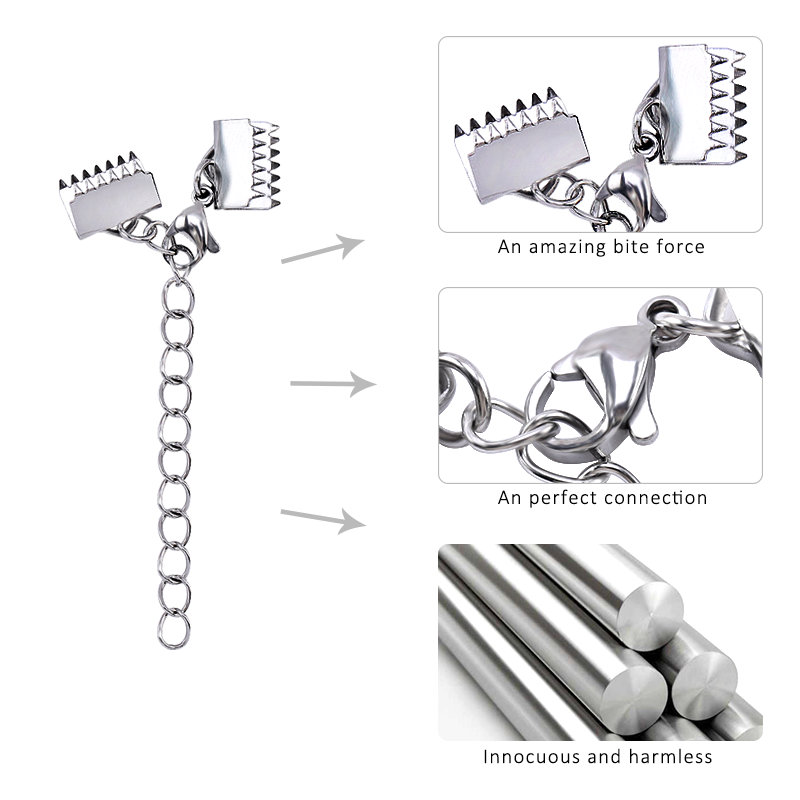 An amazing bite force

An perfect connection

Innocuous and harmless