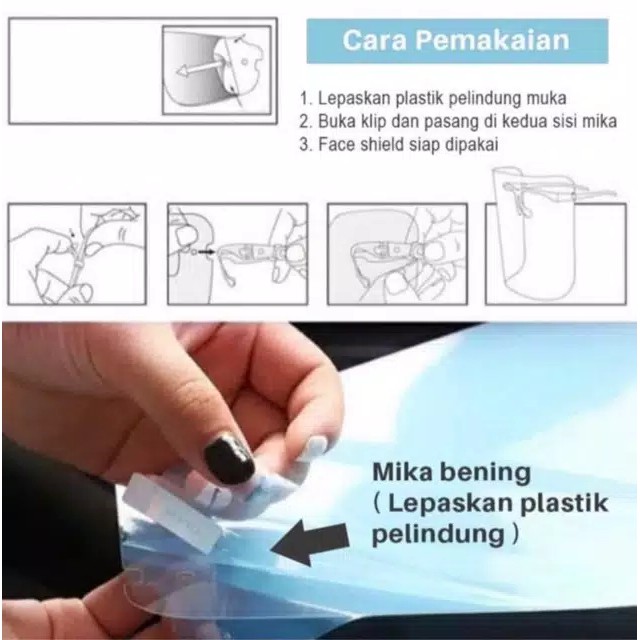 Cara Pemakaian

1. Lepaskan plastik pelindung muka
2. Buka klip dan pasang di kedua sisi mika
3. Face shield siap dipakai

Mika bening
( Lepaskan plastik pelindung )