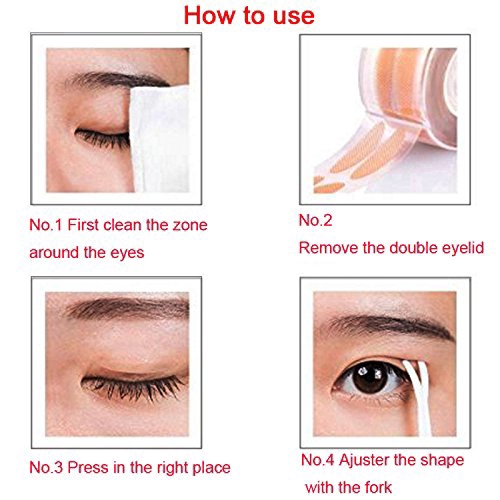 How to use

No.1 First clean the zone around the eyes

No.2
Remove the double eyelid

No.3 Press in the right place

No.4 Ajuster the shape with the fork