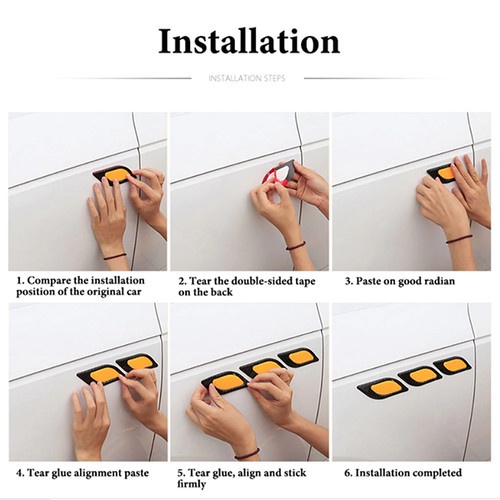 Installation

INSTALLATION STEPS

1. Compare the installation position of the original car

2. Tear the double-sided tape on the back

3. Paste on good radian

4. Tear glue alignment paste

5. Tear glue, align and stick firmly

6. Installation completed