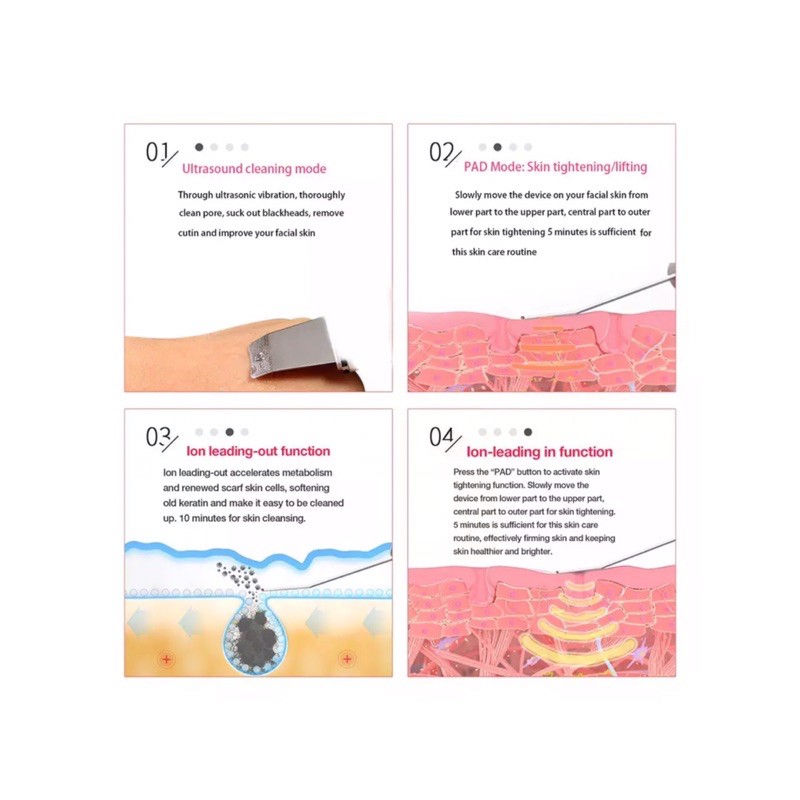 01
Ultrasound cleaning mode
Through ultrasonic vibration, thoroughly clean pore, suck out blackheads, remove cutin and improve your facial skin

02
PAD Mode: Skin tightening/lifting
Slowly move the device on your facial skin from lower part to the upper part, central part to outer part for skin tightening 5 minutes is sufficient for this skin care routine

03
Ion leading-out function
Ion leading-out accelerates metabolism and renewed scarf skin cells, softening old keratin and make it easy to be cleaned up. 10 minutes for skin cleansing.

04
Ion-leading in function
Press the "PAD" button to activate skin tightening function. Slowly move the device from lower part to the upper part, central part to outer part for skin tightening. 5 minutes is sufficient for this skin care routine, effectively firming skin and keeping skin healthier and brighter.