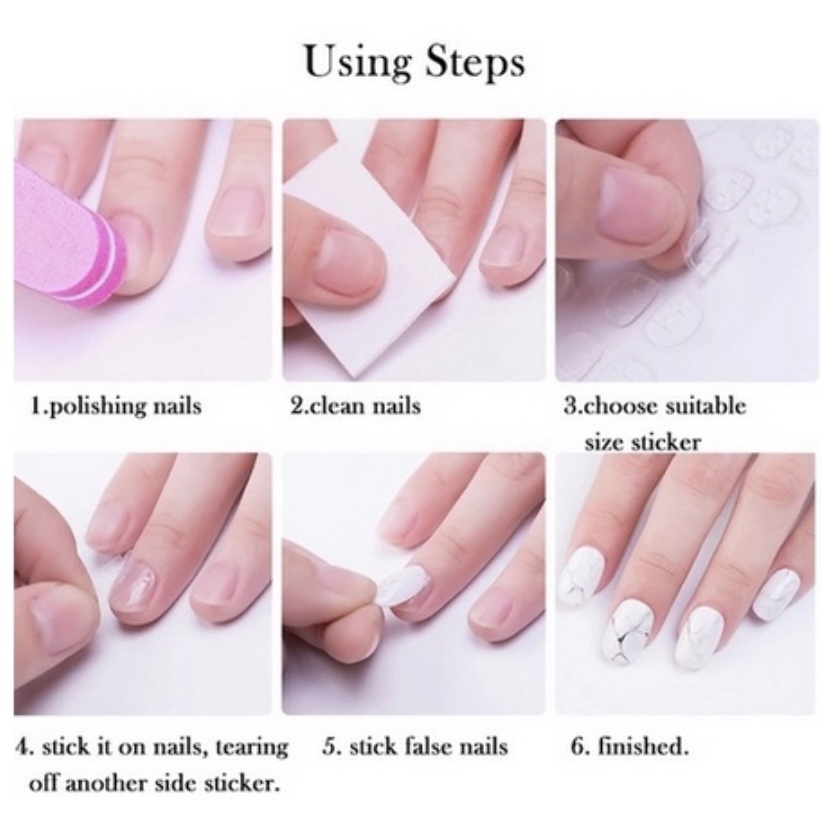 Using Steps

1.polishing nails

2.clean nails

3.choose suitable size sticker

4. stick it on nails, tearing off another side sticker.

5. stick false nails

6. finished.