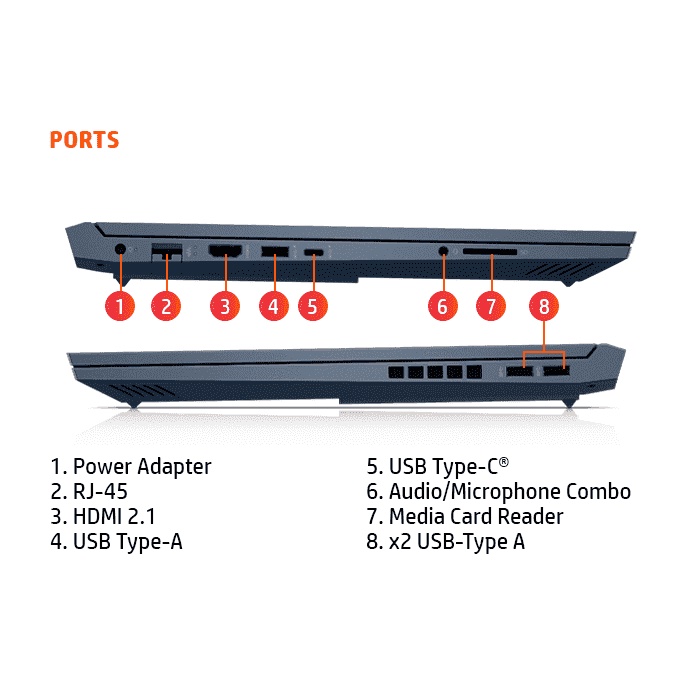 PORTS

1 2 3 4 5 6 7 8

1. Power Adapter
2. RJ-45
3. HDMI 2.1
4. USB Type-A

5. USB Type-C®
6. Audio/Microphone Combo
7. Media Card Reader
8. x2 USB-Type A