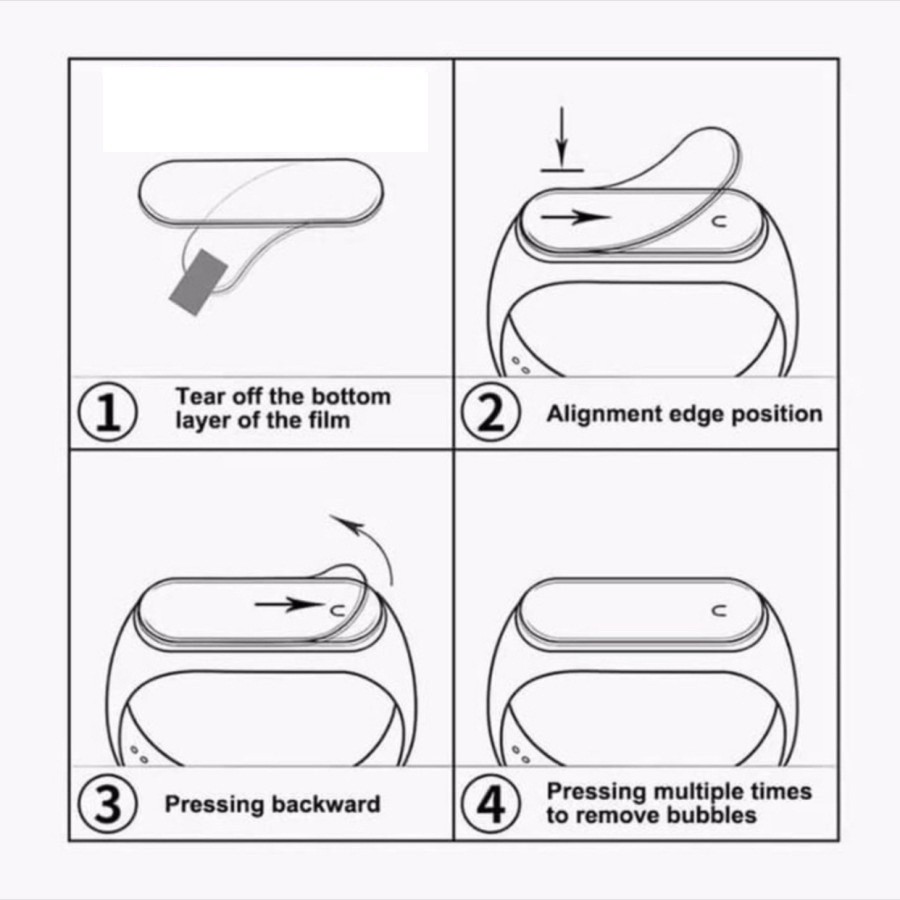 1 Tear off the bottom layer of the film

2 Alignment edge position

3 Pressing backward

4 Pressing multiple times to remove bubbles