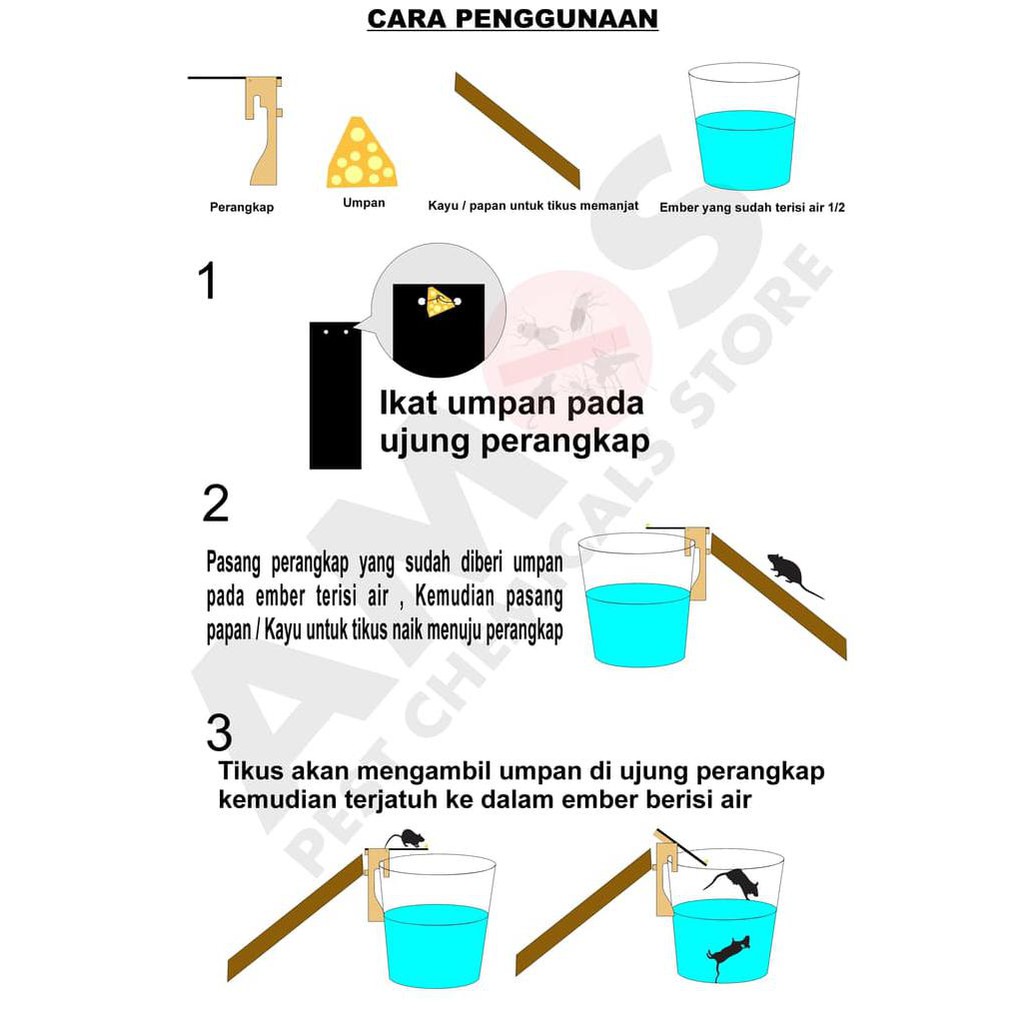 CARA PENGGUNAAN

Perangkap

Umpan

Kayu / papan untuk tikus memanjat

Ember yang sudah terisi air 1/2

1

Ikat umpan pada ujung perangkap

2

Pasang perangkap yang sudah diberi umpan pada ember terisi air , Kemudian pasang papan / Kayu untuk tikus naik menuju perangkap

3

Tikus akan mengambil umpan di ujung perangkap kemudian terjatuh ke dalam ember berisi air

AMS PEST CHEMICALS STORE