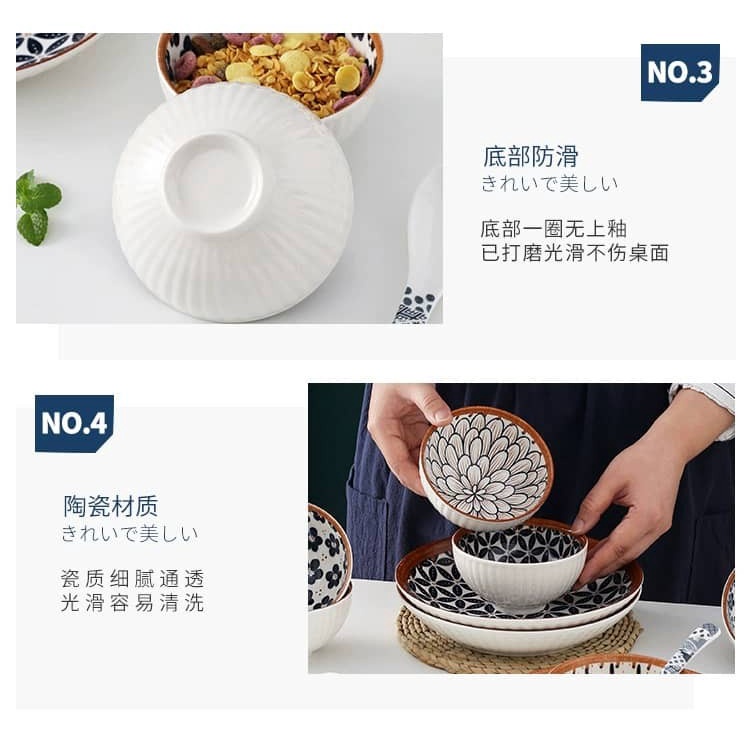 NO.3

底部防滑
きれいで美しい

底部一圈无上釉
已打磨光滑不伤桌面

NO.4

陶瓷材质
きれいで美しい

瓷质细腻通透
光滑容易清洗