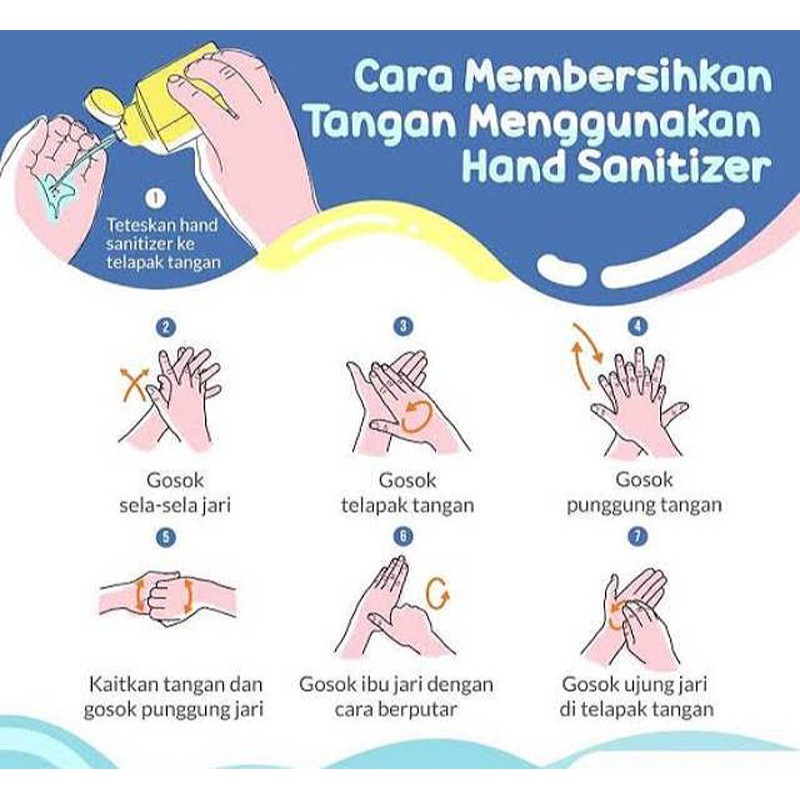 Cara Membersihkan Tangan Menggunakan Hand Sanitizer

1
Teteskan hand sanitizer ke telapak tangan

2
Gosok sela-sela jari

3
Gosok telapak tangan

4
Gosok punggung tangan

5
Kaitkan tangan dan gosok punggung jari

6
Gosok ibu jari dengan cara berputar

7
Gosok ujung jari di telapak tangan