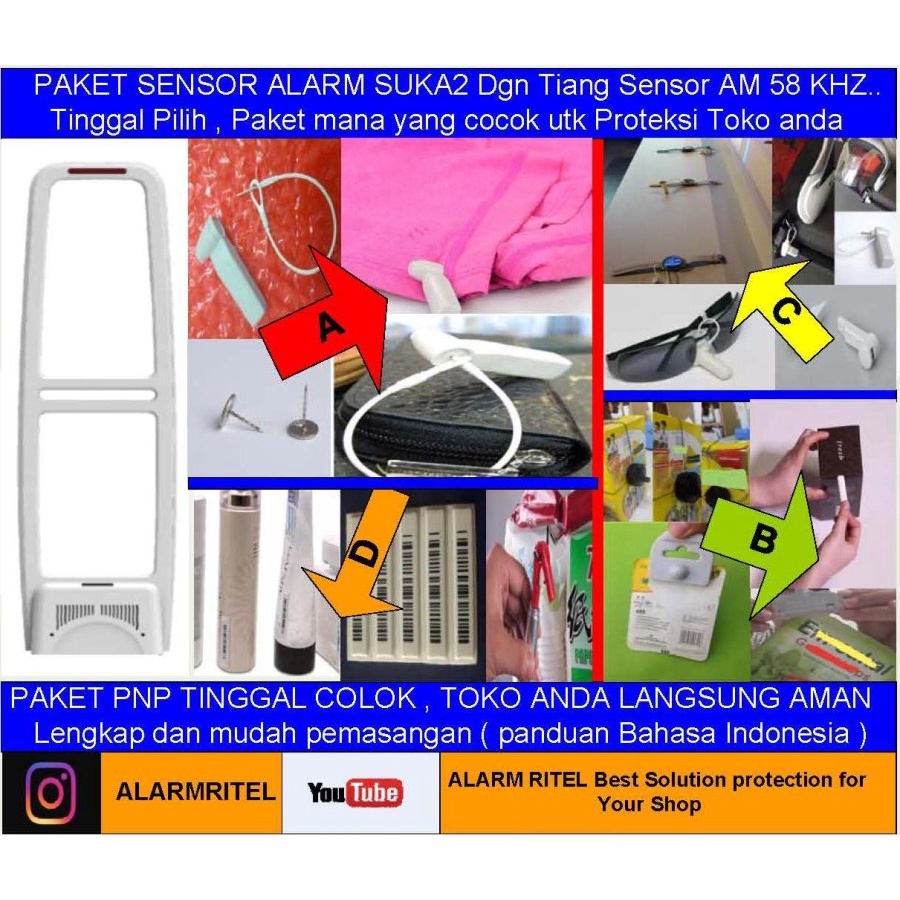 PAKET SENSOR ALARM SUKA2 Dgn Tiang Sensor AM 58 KHZ..
Tinggal Pilih , Paket mana yang cocok utk Proteksi Toko anda

A

C

D

B

PAKET PNP TINGGAL COLOK , TOKO ANDA LANGSUNG AMAN
Lengkap dan mudah pemasangan ( panduan Bahasa Indonesia )

ALARMRITEL

YouTube

ALARM RITEL Best Solution protection for Your Shop