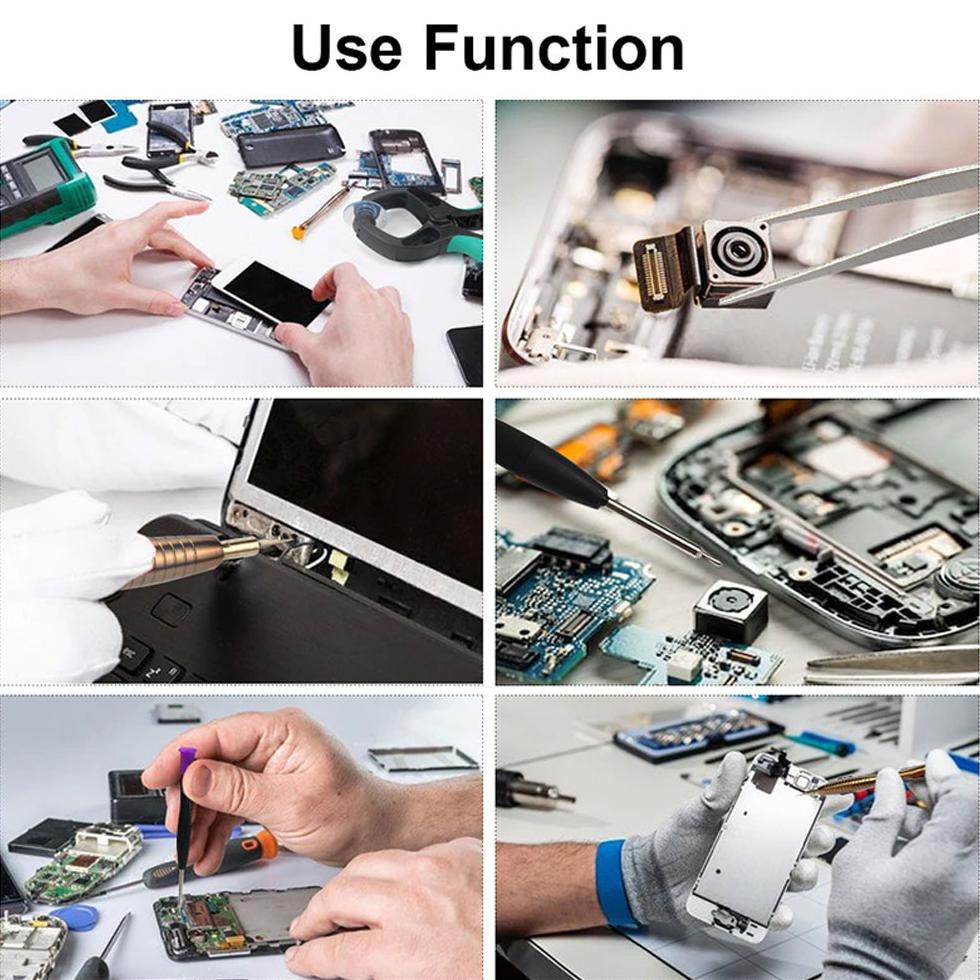 Use Function