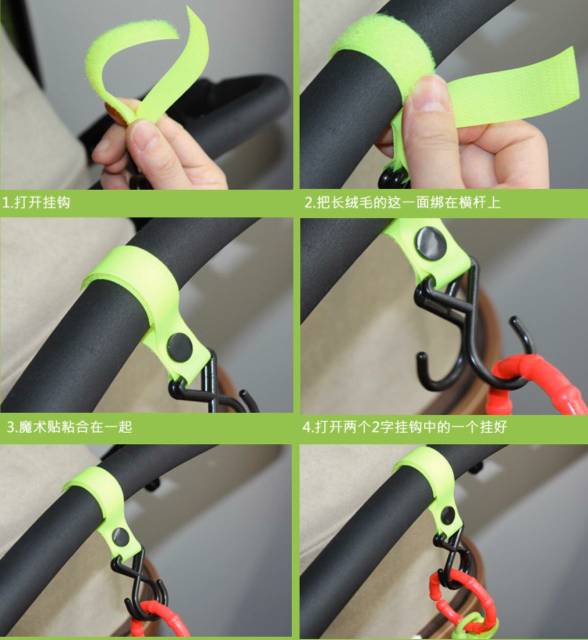 1.打开挂钩

2.把长绒毛的这一面绑在横杆上

3.魔术贴粘合在一起

4.打开两个2字挂钩中的一个挂好