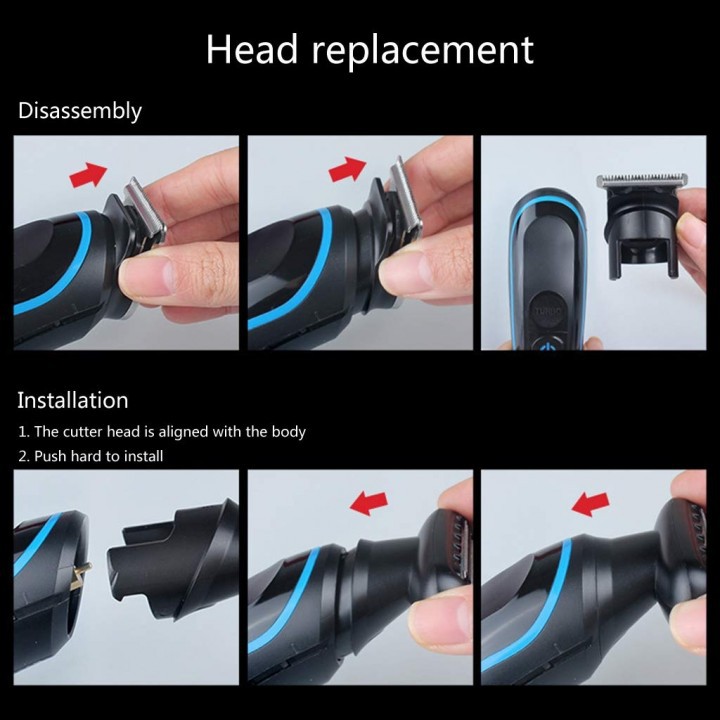 Head replacement

Disassembly

TURBO

Installation

1. The cutter head is aligned with the body
2. Push hard to install