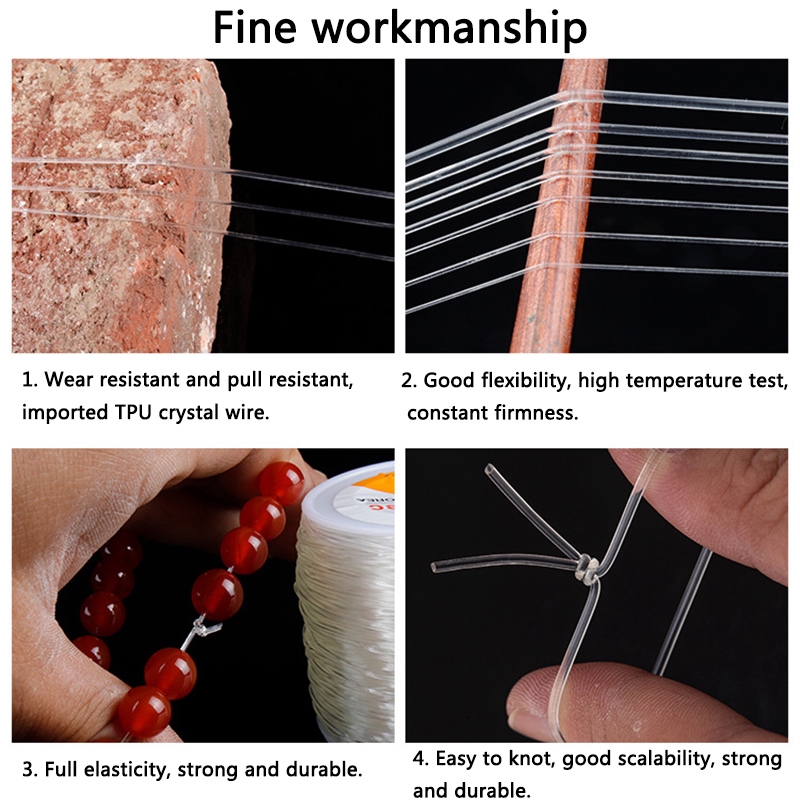 Fine workmanship

1. Wear resistant and pull resistant, imported TPU crystal wire.

2. Good flexibility, high temperature test, constant firmness.

3. Full elasticity, strong and durable.

4. Easy to knot, good scalability, strong and durable.