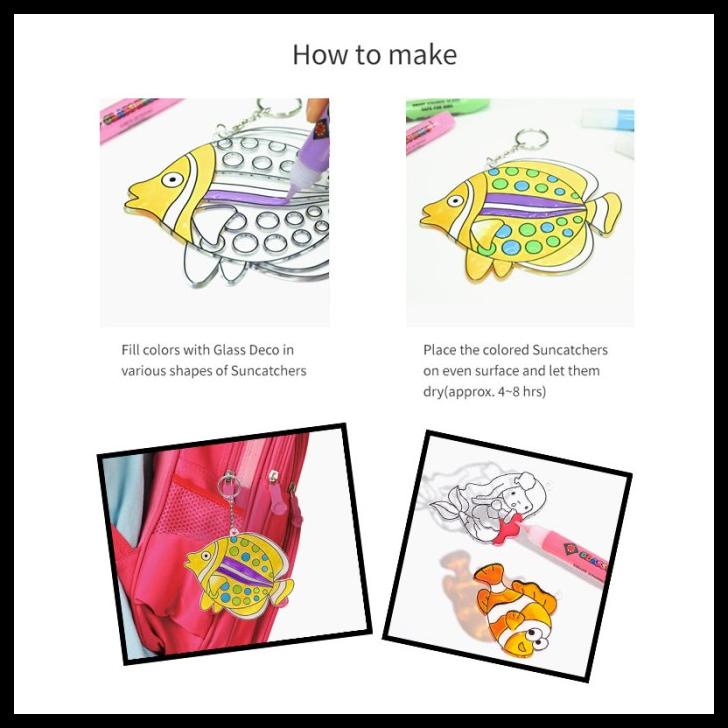 How to make

Fill colors with Glass Deco in various shapes of Suncatchers

Place the colored Suncatchers on even surface and let them dry(approx. 4~8 hrs)