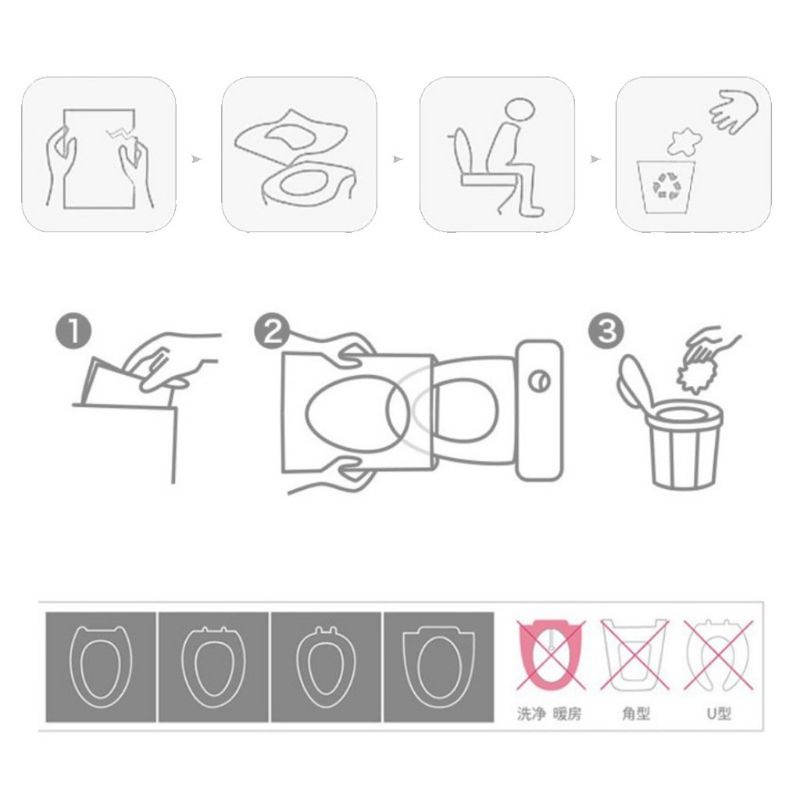 1
2
3

洗净 暖房
角型
U型