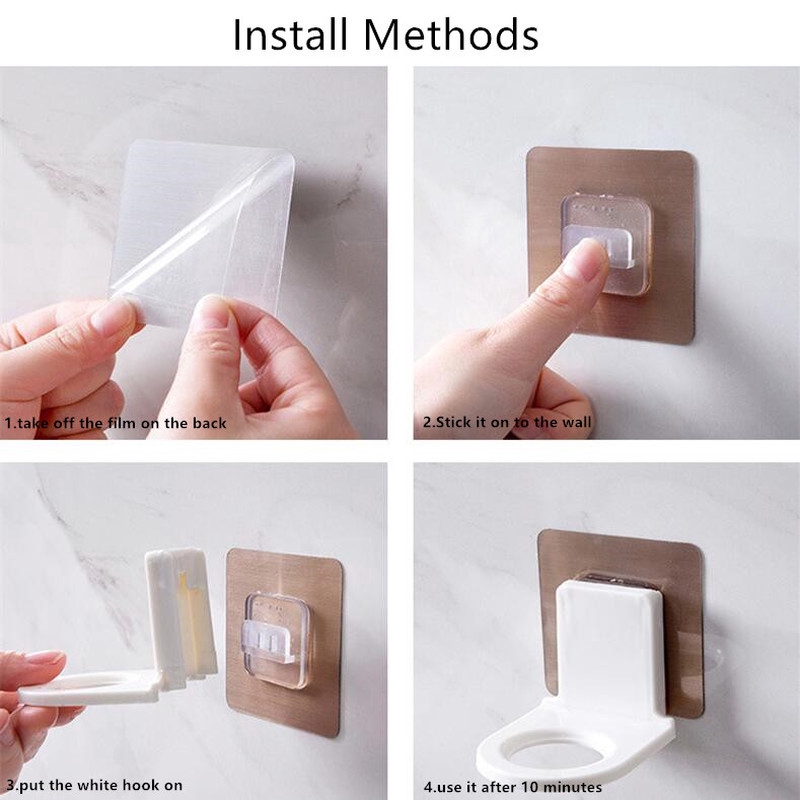 Install Methods

1.take off the film on the back

2.Stick it on to the wall

3.put the white hook on

4.use it after 10 minutes