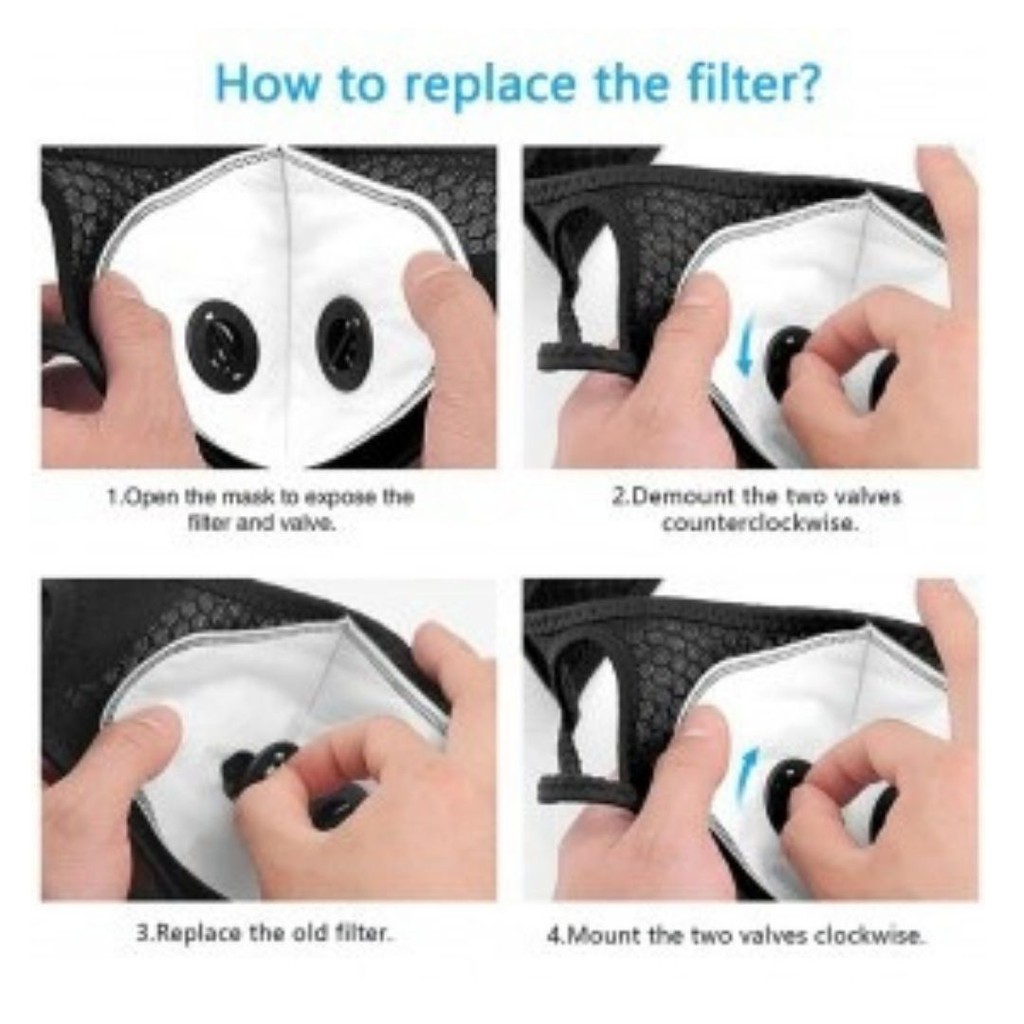 How to replace the filter?

1.Open the mask to expose the filter and valve.

2.Demount the two valves counterclockwise.

3.Replace the old filter.

4.Mount the two valves clockwise.