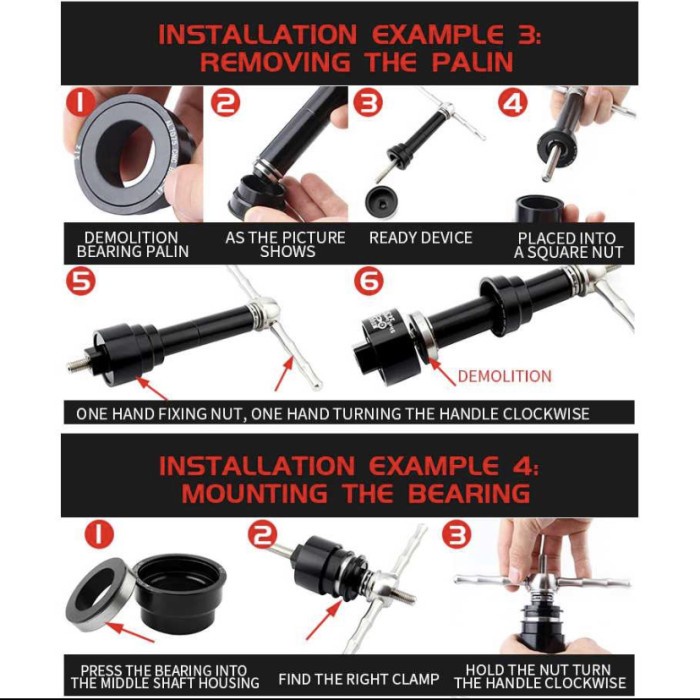 INSTALLATION EXAMPLE 3:
REMOVING THE PALIN

1

2

3

4

DEMOLITION BEARING PALIN

AS THE PICTURE SHOWS

READY DEVICE

PLACED INTO A SQUARE NUT

5

6

DEMOLITION

ONE HAND FIXING NUT, ONE HAND TURNING THE HANDLE CLOCKWISE

INSTALLATION EXAMPLE 4:
MOUNTING THE BEARING

1

2

3

PRESS THE BEARING INTO THE MIDDLE SHAFT HOUSING

FIND THE RIGHT CLAMP

HOLD THE NUT TURN THE HANDLE CLOCKWISE