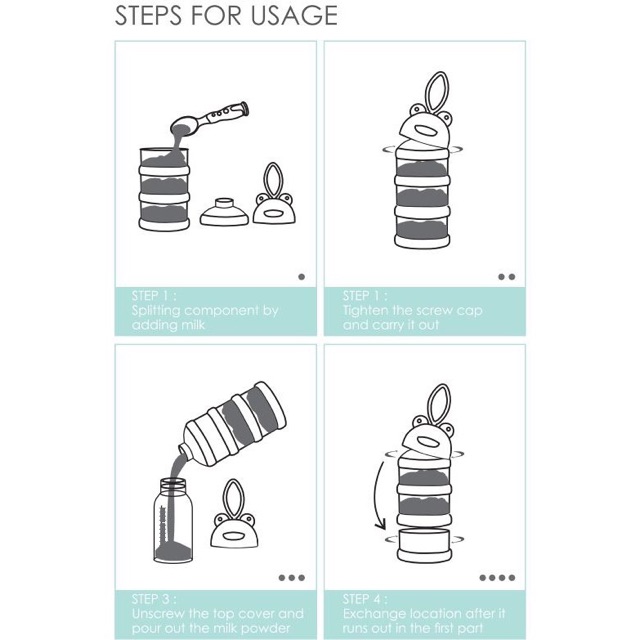 STEPS FOR USAGE

STEP 1 :
Splitting component by adding milk

STEP 1 :
Tighten the screw cap and carry it out

STEP 3 :
Unscrew the top cover and pour out the milk powder

STEP 4 :
Exchange location after it runs out in the first part