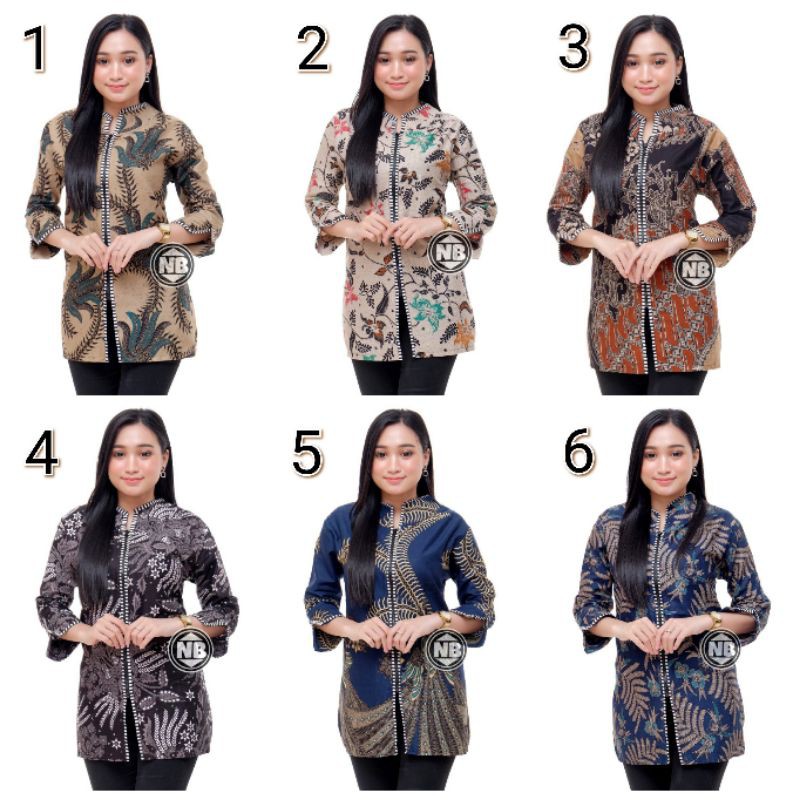 1

NB

2

NB

3

NB

4

NB

5

NB

6

NB