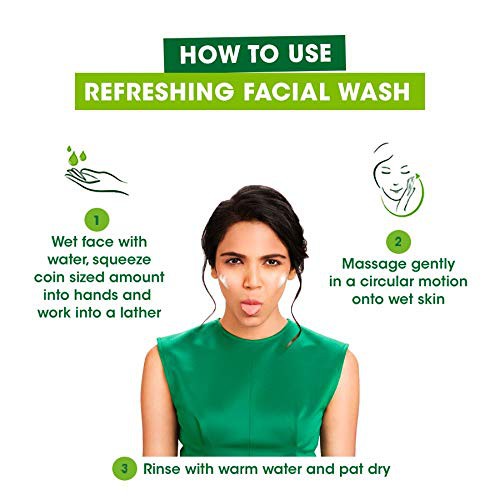 HOW TO USE
REFRESHING FACIAL WASH

1
Wet face with water, squeeze coin sized amount into hands and work into a lather

2
Massage gently in a circular motion onto wet skin

3 Rinse with warm water and pat dry