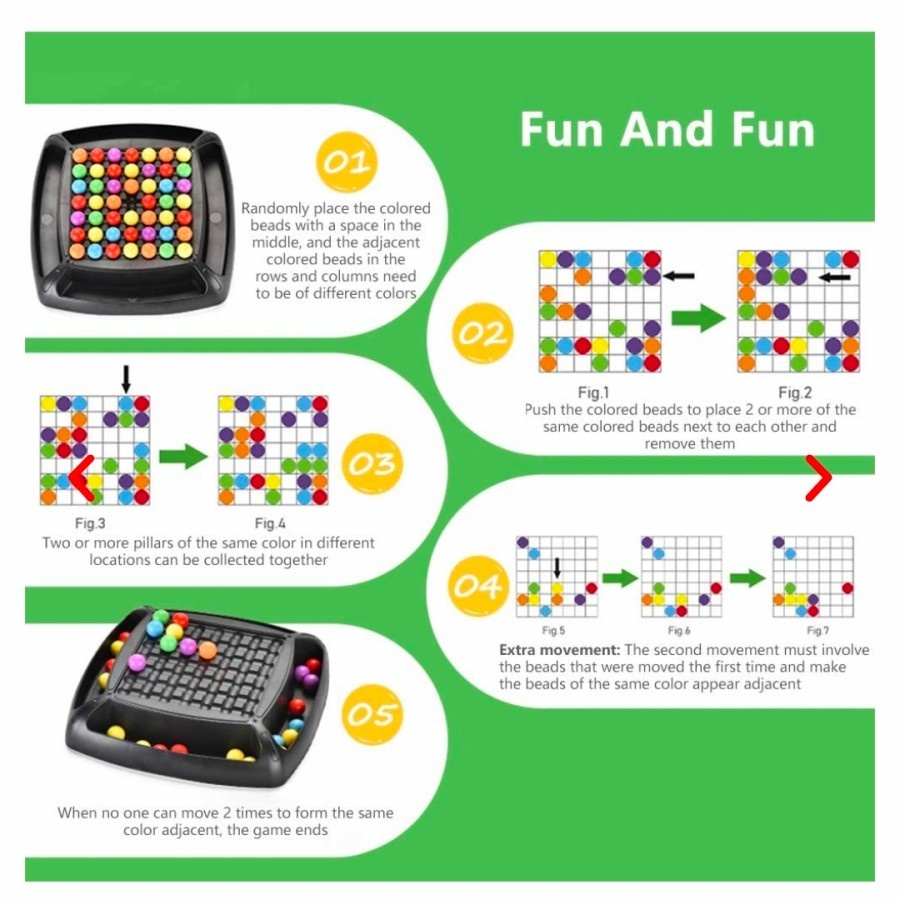 Fun And Fun

01

Randomly place the colored beads with a space in the middle, and the adjacent colored beads in the rows and columns need to be of different colors

02

Fig.1

Fig.2

Push the colored beads to place 2 or more of the same colored beads next to each other and remove them

03

Fig.3

Fig.4

Two or more pillars of the same color in different locations can be collected together

04

Fig 5

Fig 6

Fig 7

Extra movement: The second movement must involve the beads that were moved the first time and make the beads of the same color appear adjacent

05

When no one can move 2 times to form the same color adjacent, the game ends