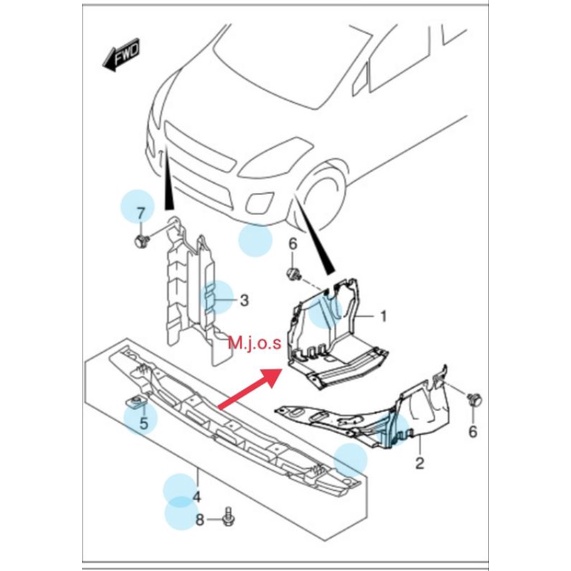 FWD

7

6

3

1

M.j.o.s

5

6

2

4

8