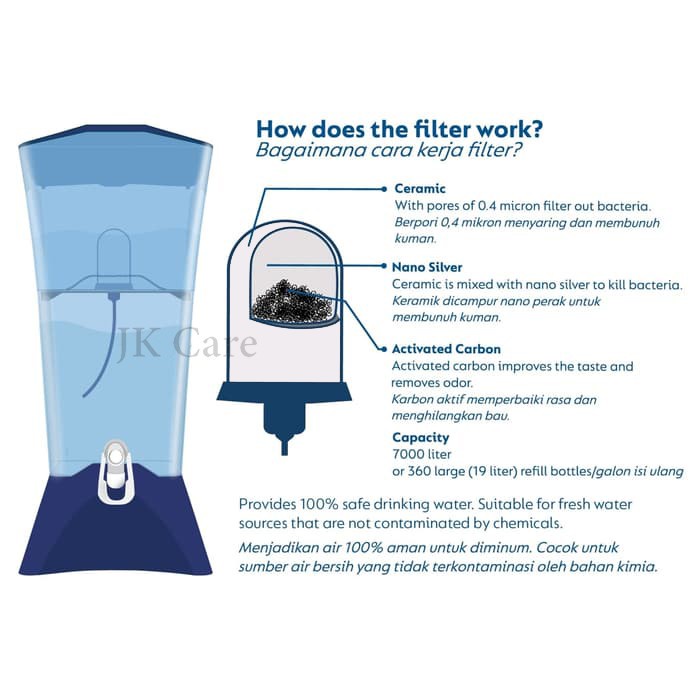 How does the filter work?
Bagaimana cara kerja filter?

Ceramic
With pores of 0.4 micron filter out bacteria.
Berpori 0,4 mikron menyaring dan membunuh kuman.

Nano Silver
Ceramic is mixed with nano silver to kill bacteria.
Keramik dicampur nano perak untuk membunuh kuman.

Activated Carbon
Activated carbon improves the taste and removes odor.
Karbon aktif memperbaiki rasa dan menghilangkan bau.

Capacity
7000 liter
or 360 large (19 liter) refill bottles/galon isi ulang

JK Care

Provides 100% safe drinking water. Suitable for fresh water sources that are not contaminated by chemicals.

Menjadikan air 100% aman untuk diminum. Cocok untuk sumber air bersih yang tidak terkontaminasi oleh bahan kimia.