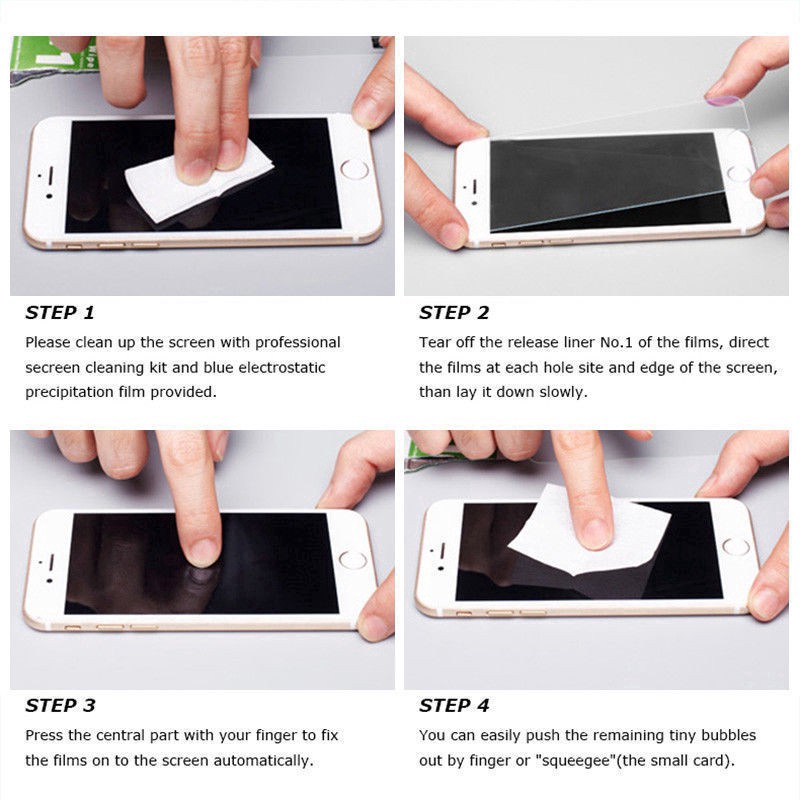 STEP 1

Please clean up the screen with professional secreen cleaning kit and blue electrostatic precipitation film provided.

STEP 2

Tear off the release liner No.1 of the films, direct the films at each hole site and edge of the screen, than lay it down slowly.

STEP 3

Press the central part with your finger to fix the films on to the screen automatically.

STEP 4

You can easily push the remaining tiny bubbles out by finger or "squeegee"(the small card).