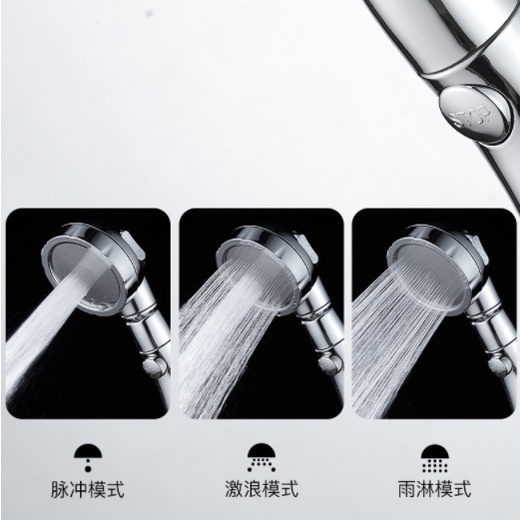 STOP

脉冲模式

激浪模式

雨淋模式