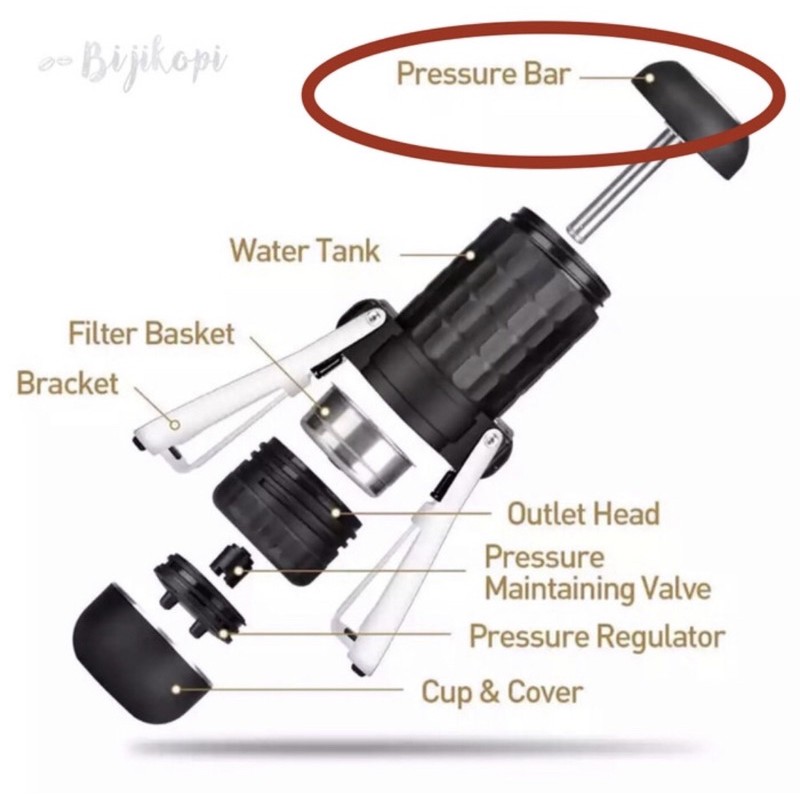 Bijikopi

Pressure Bar

Water Tank

Filter Basket

Bracket

Outlet Head

Pressure Maintaining Valve

Pressure Regulator

Cup & Cover