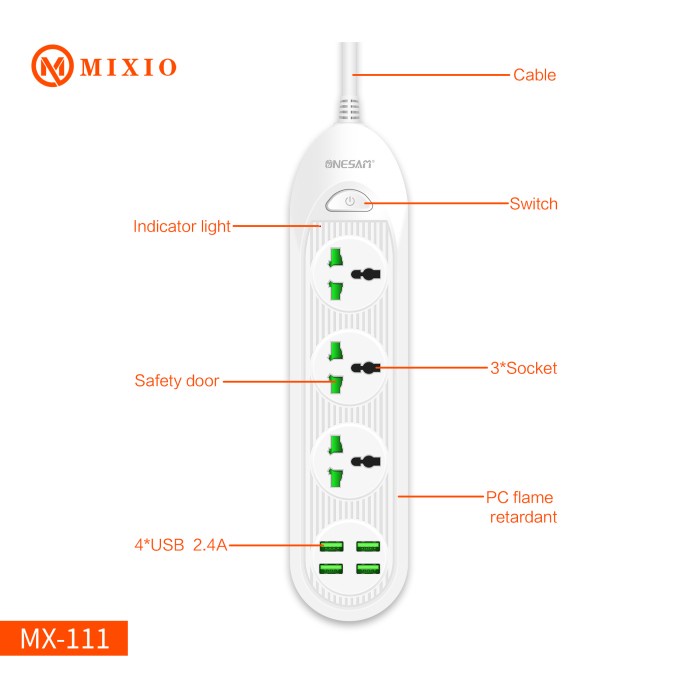 MIXIO

Cable

ONESAM

Switch

Indicator light

Safety door

3*Socket

PC flame retardant

4*USB 2.4A

MX-111