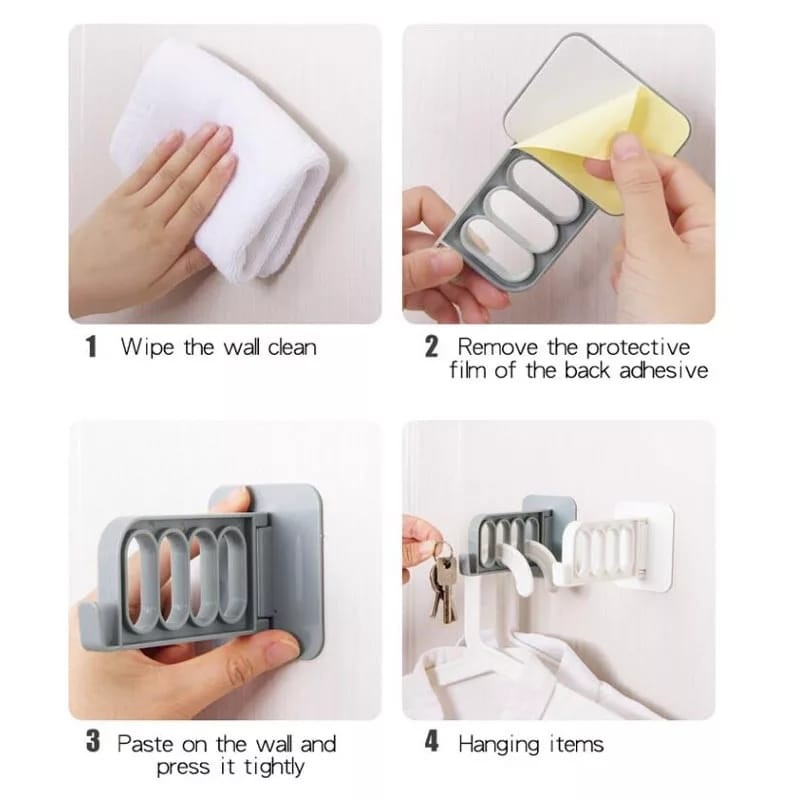 1 Wipe the wall clean

2 Remove the protective film of the back adhesive

3 Paste on the wall and press it tightly

4 Hanging items