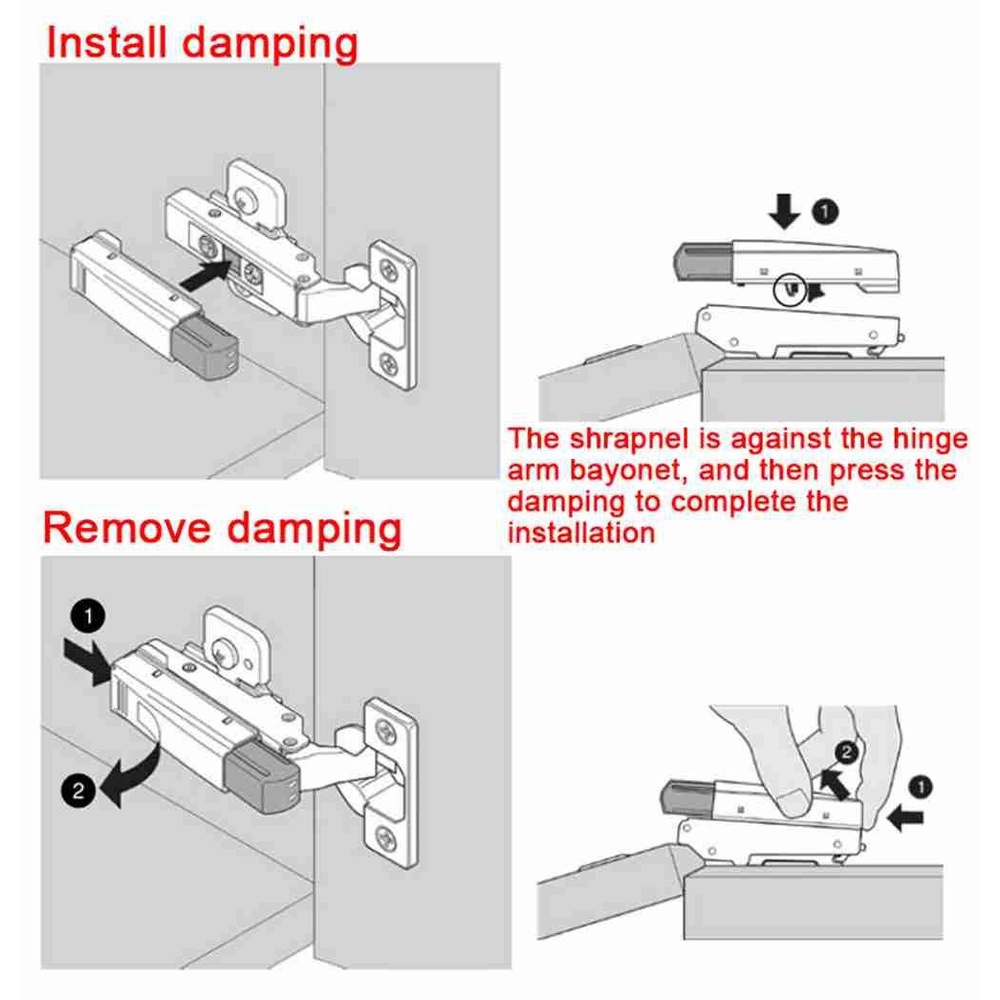 Install damping

1

The shrapnel is against the hinge arm bayonet, and then press the damping to complete the installation

Remove damping

1

2

2

1