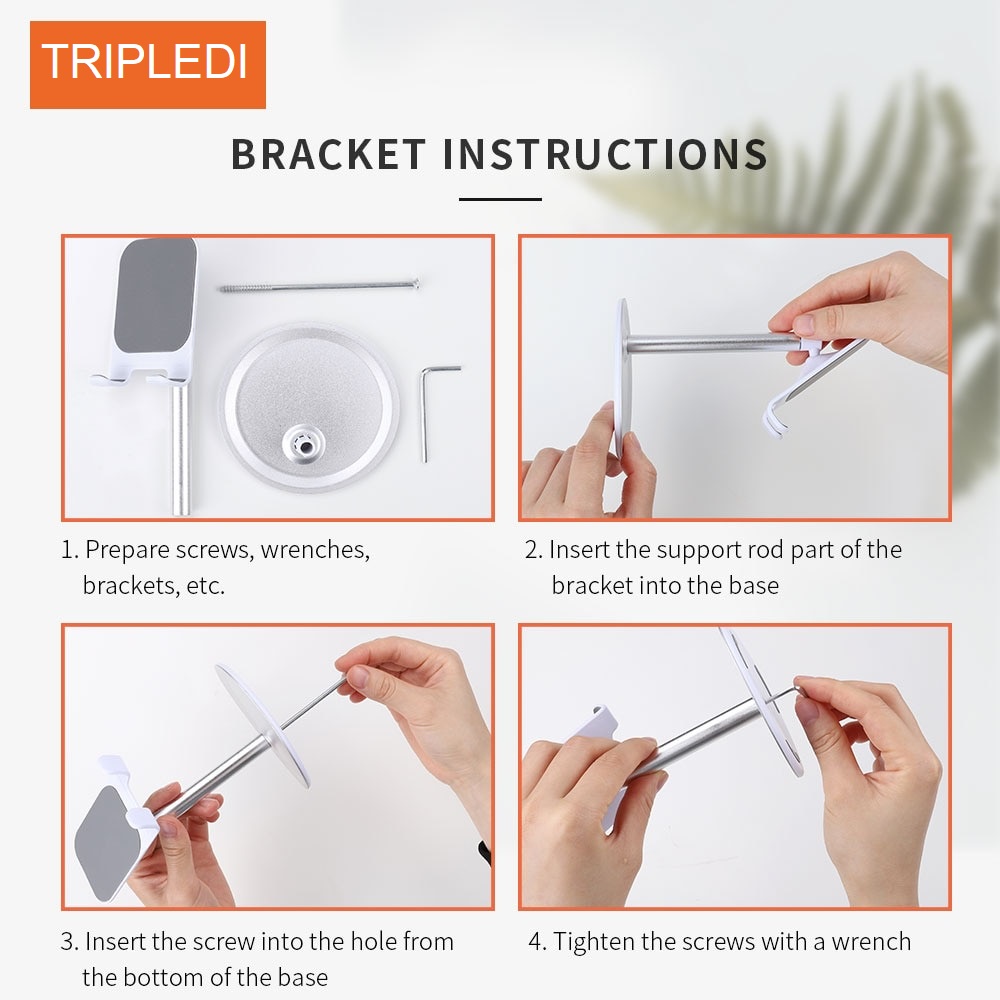 TRIPLEDI

BRACKET INSTRUCTIONS

1. Prepare screws, wrenches, brackets, etc.

2. Insert the support rod part of the bracket into the base

3. Insert the screw into the hole from the bottom of the base

4. Tighten the screws with a wrench