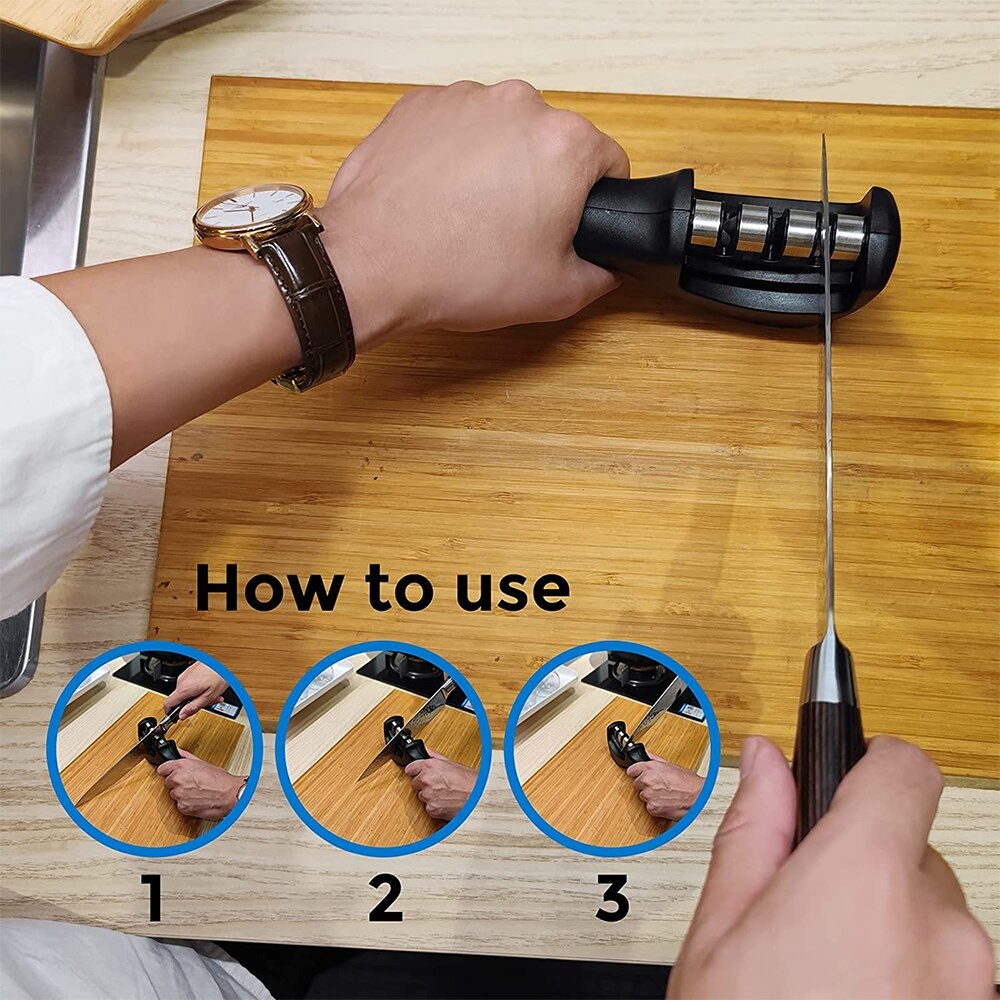 How to use

1

2

3